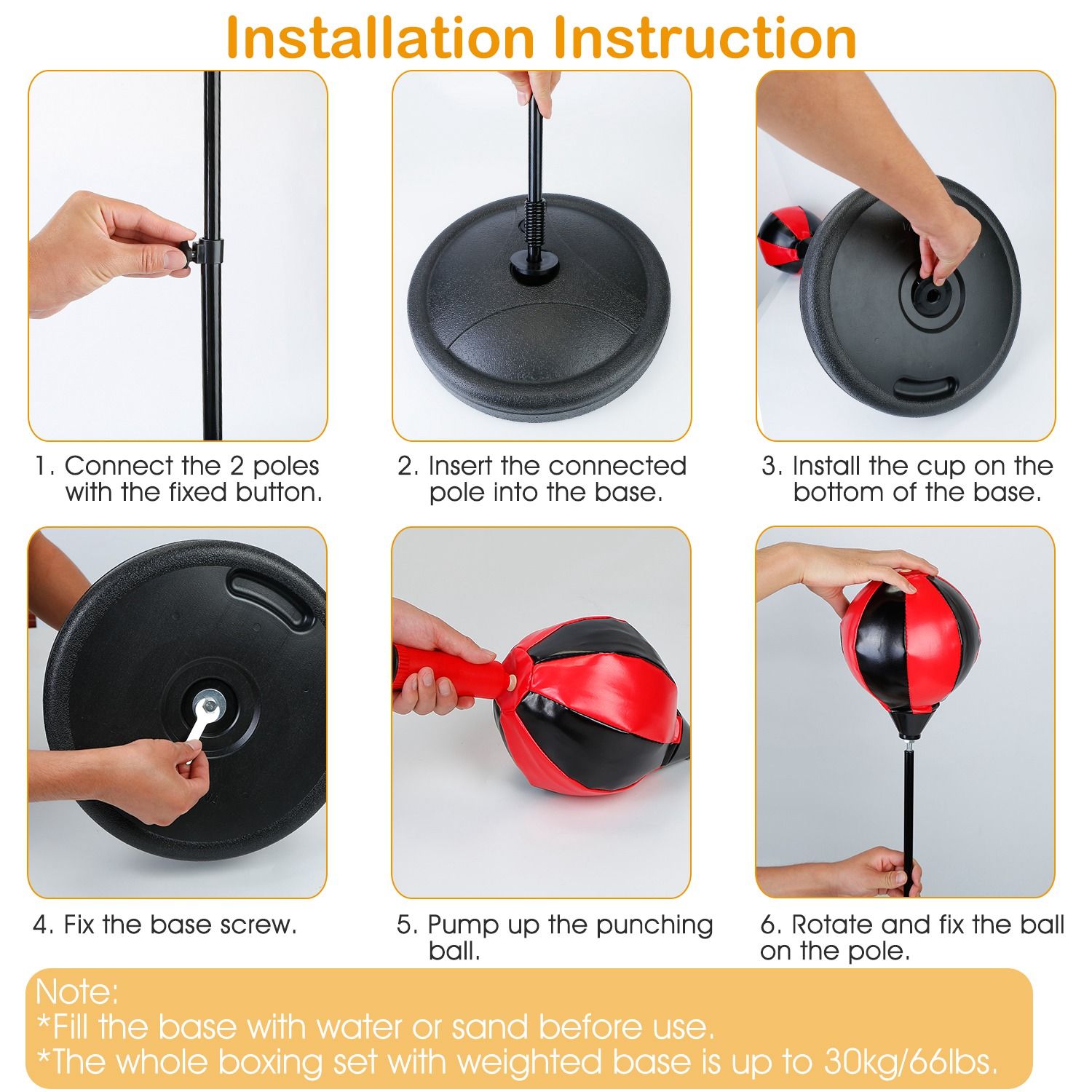 Installation Instruction

1. Connect the 2 poles with the fixed button.

2. Insert the connected pole into the base.

3. Install the cup on the bottom of the base.

4. Fix the base screw.

5. Pump up the punching ball.

6. Rotate and fix the ball on the pole.

Note:
*Fill the base with water or sand before use.
*The whole boxing set with weighted base is up to 30kg/66lbs.